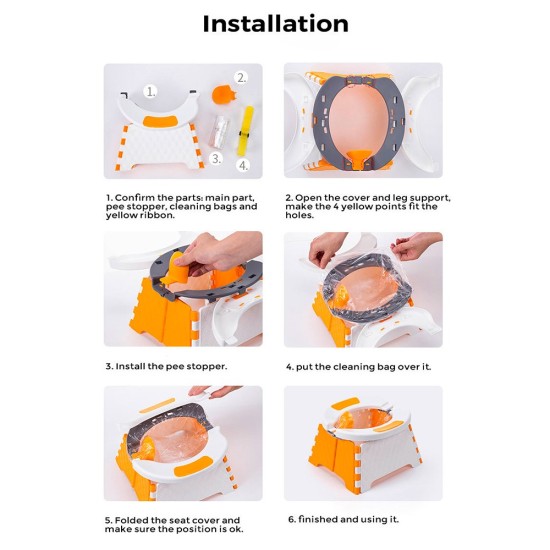 Installation

1.

2.

3.

4.

1. Confirm the parts: main part, pee stopper, cleaning bags and yellow ribbon.

2. Open the cover and leg support, make the 4 yellow points fit the holes.

3. Install the pee stopper.

4. put the cleaning bag over it.

5. Folded the seat cover and make sure the position is ok.

6. finished and using it.