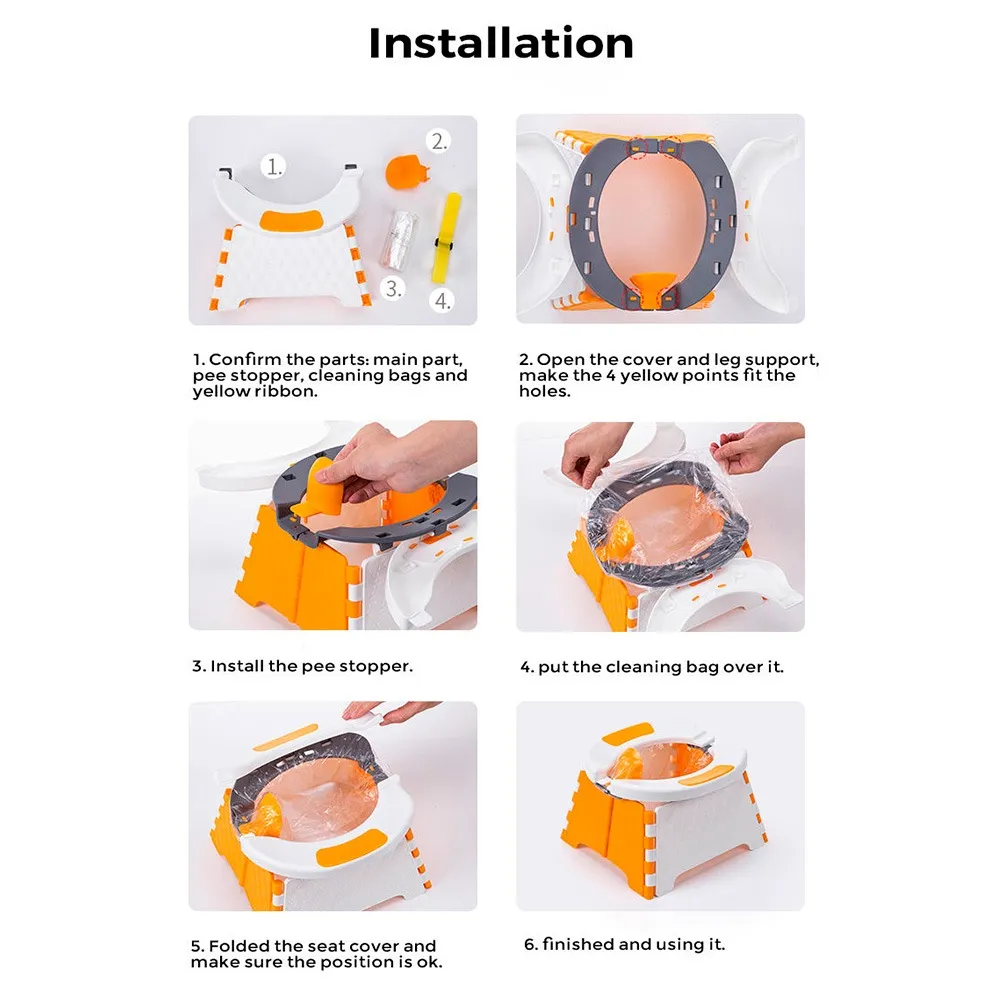 Installation

1.

2.

3.

4.

1. Confirm the parts: main part, pee stopper, cleaning bags and yellow ribbon.

2. Open the cover and leg support, make the 4 yellow points fit the holes.

3. Install the pee stopper.

4. put the cleaning bag over it.

5. Folded the seat cover and make sure the position is ok.

6. finished and using it.