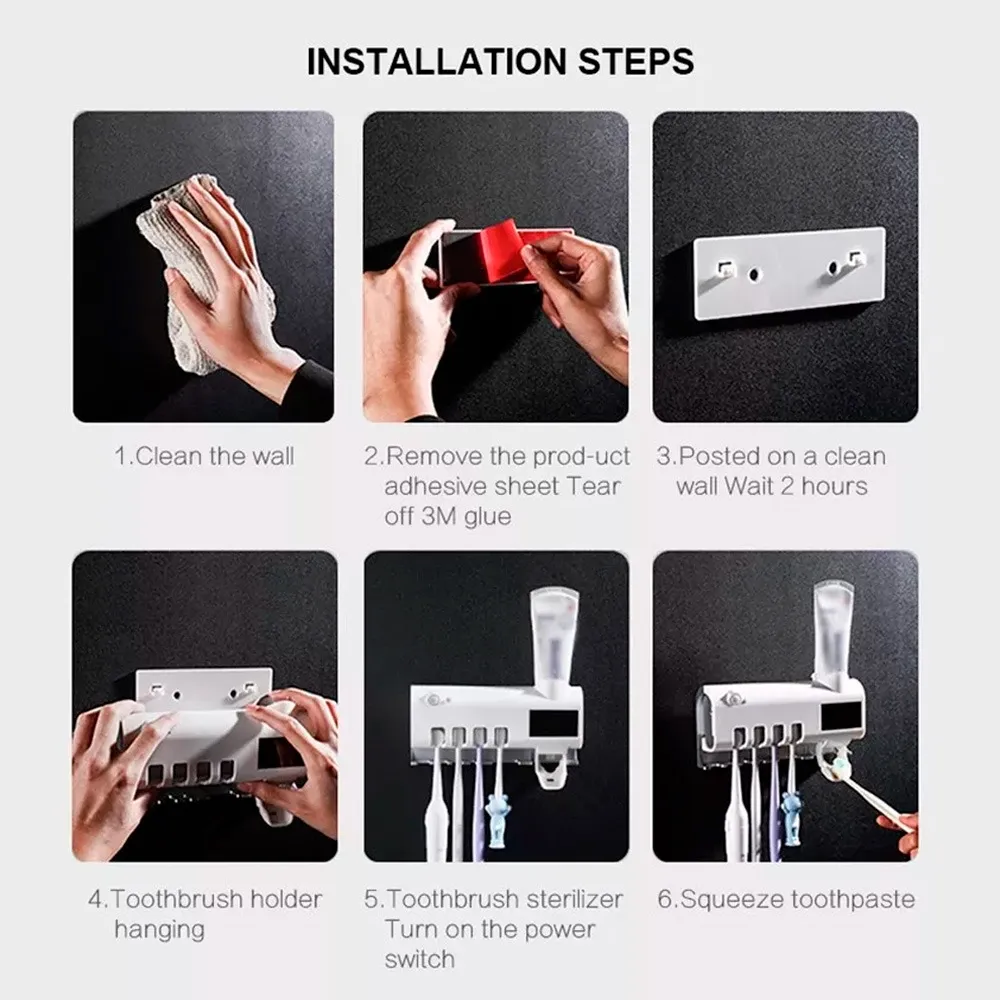 INSTALLATION STEPS

1.Clean the wall

2.Remove the prod-uct adhesive sheet Tear off 3M glue

3.Posted on a clean wall Wait 2 hours

4.Toothbrush holder hanging

5.Toothbrush sterilizer Turn on the power switch

6.Squeeze toothpaste