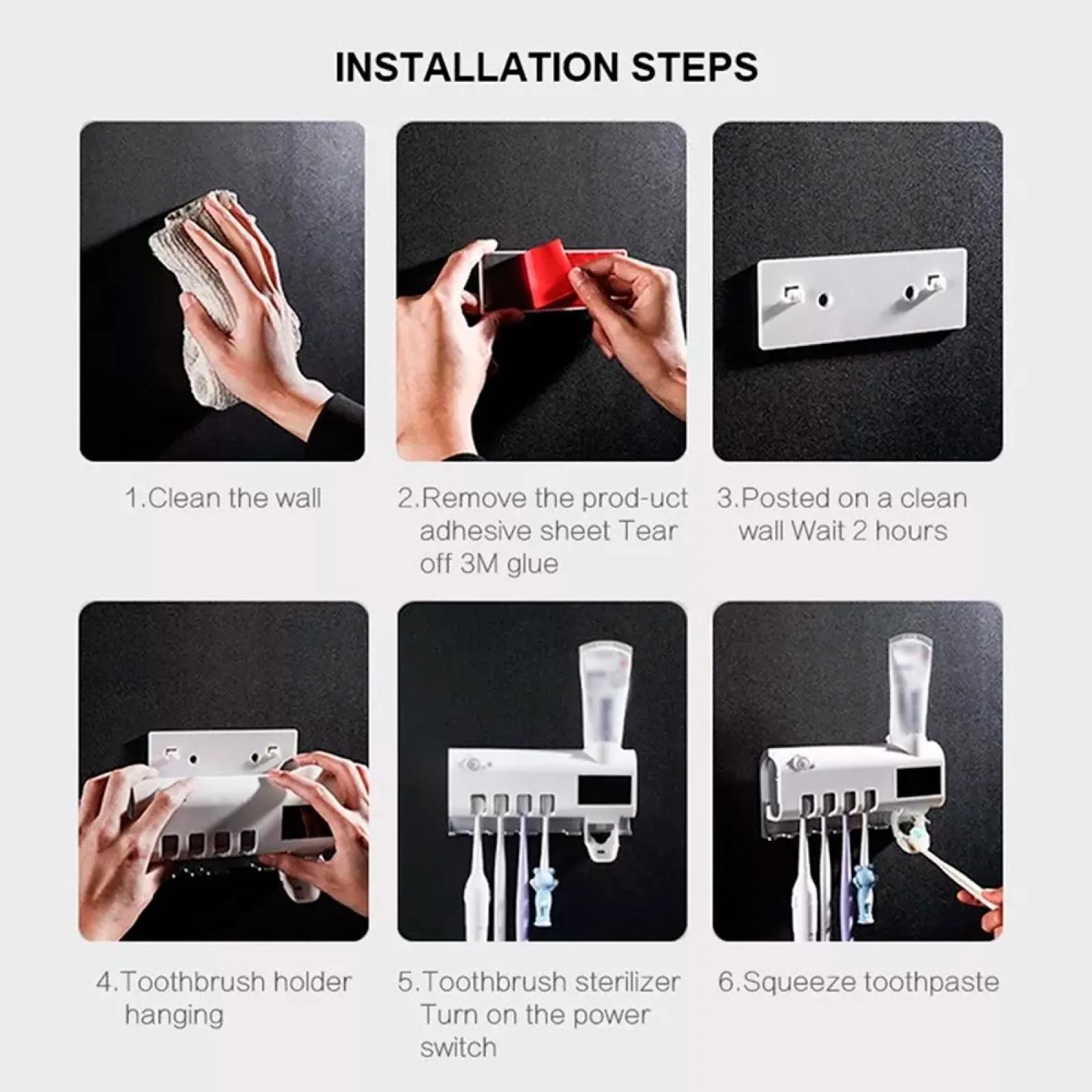 INSTALLATION STEPS

1.Clean the wall

2.Remove the prod-uct adhesive sheet Tear off 3M glue

3.Posted on a clean wall Wait 2 hours

4.Toothbrush holder hanging

5.Toothbrush sterilizer Turn on the power switch

6.Squeeze toothpaste