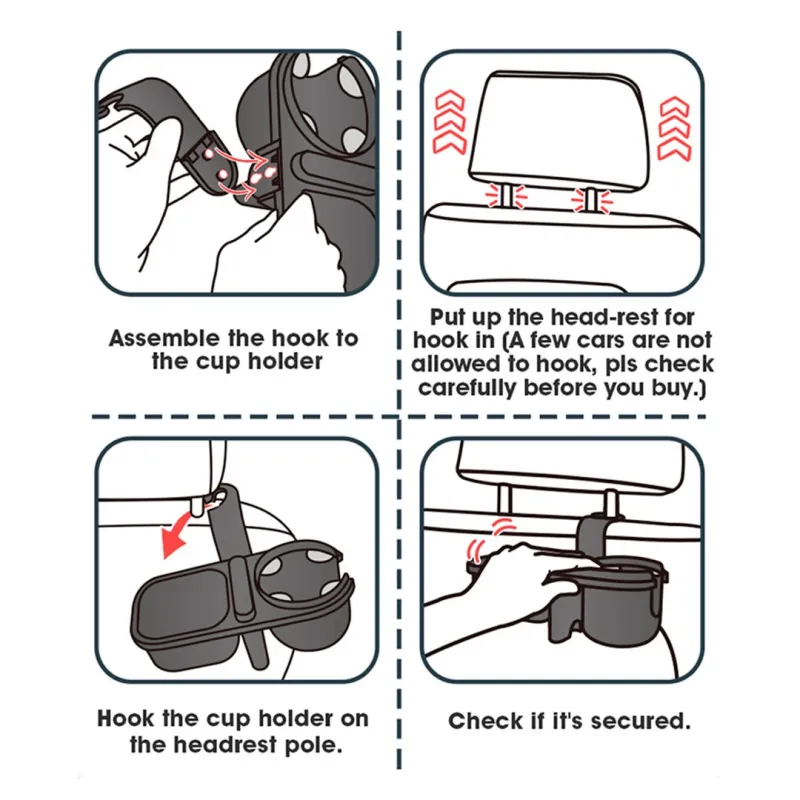 Assemble the hook to the cup holder

Put up the head-rest for hook in (A few cars are not allowed to hook, pls check carefully before you buy.)

Hook the cup holder on the headrest pole.

Check if it's secured.