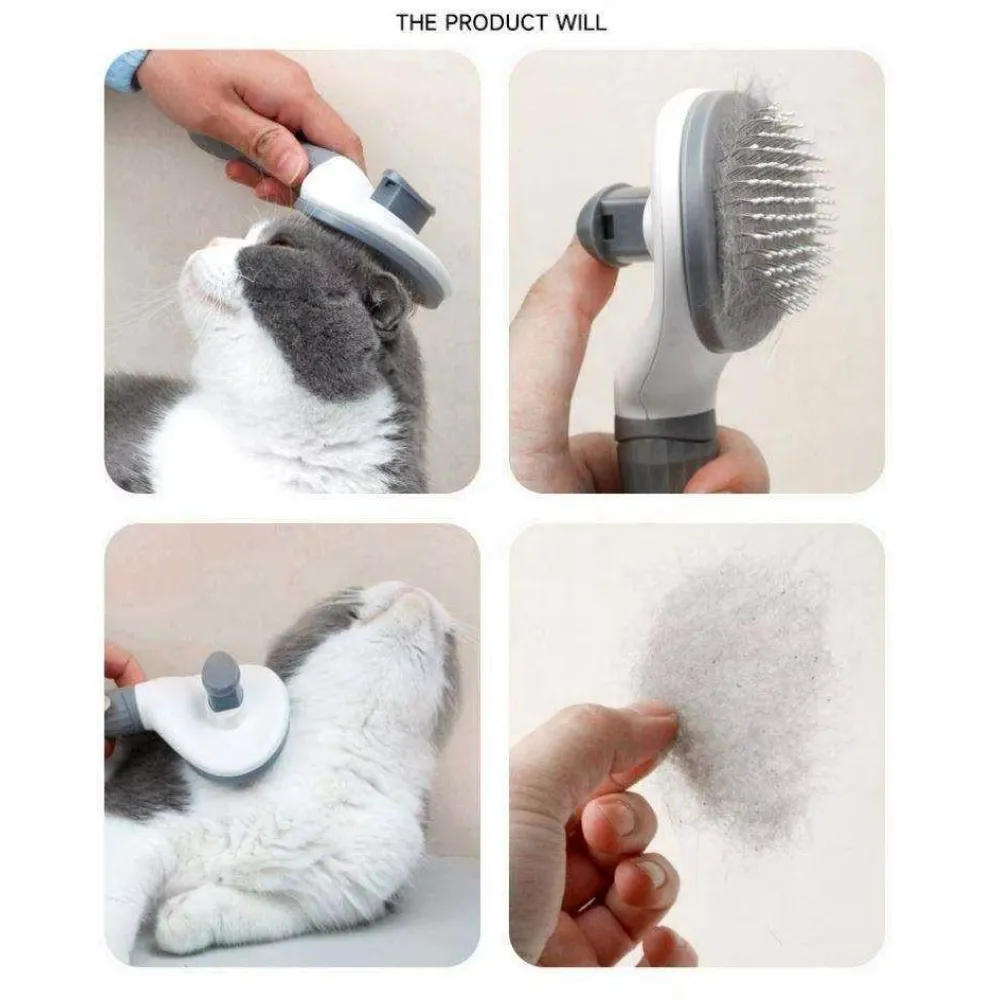 THE PRODUCT WILL