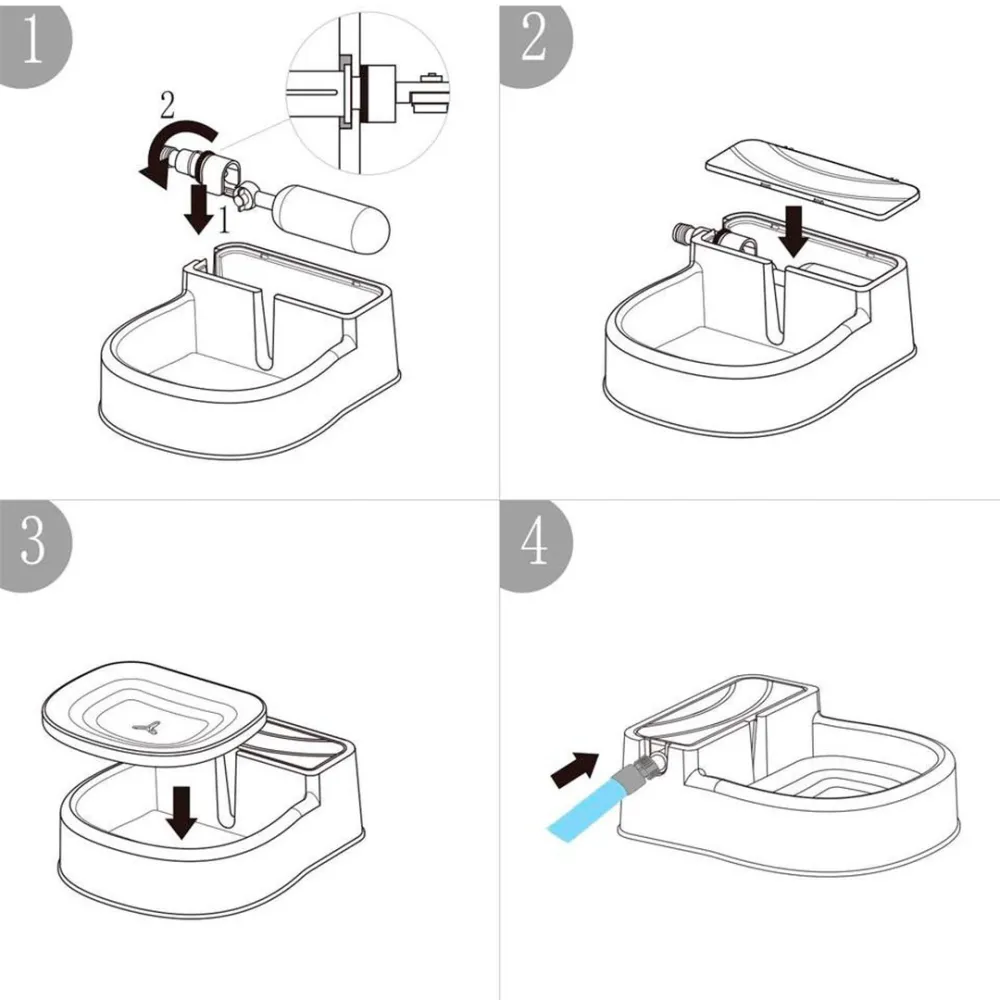 1
2
1
2
3
4