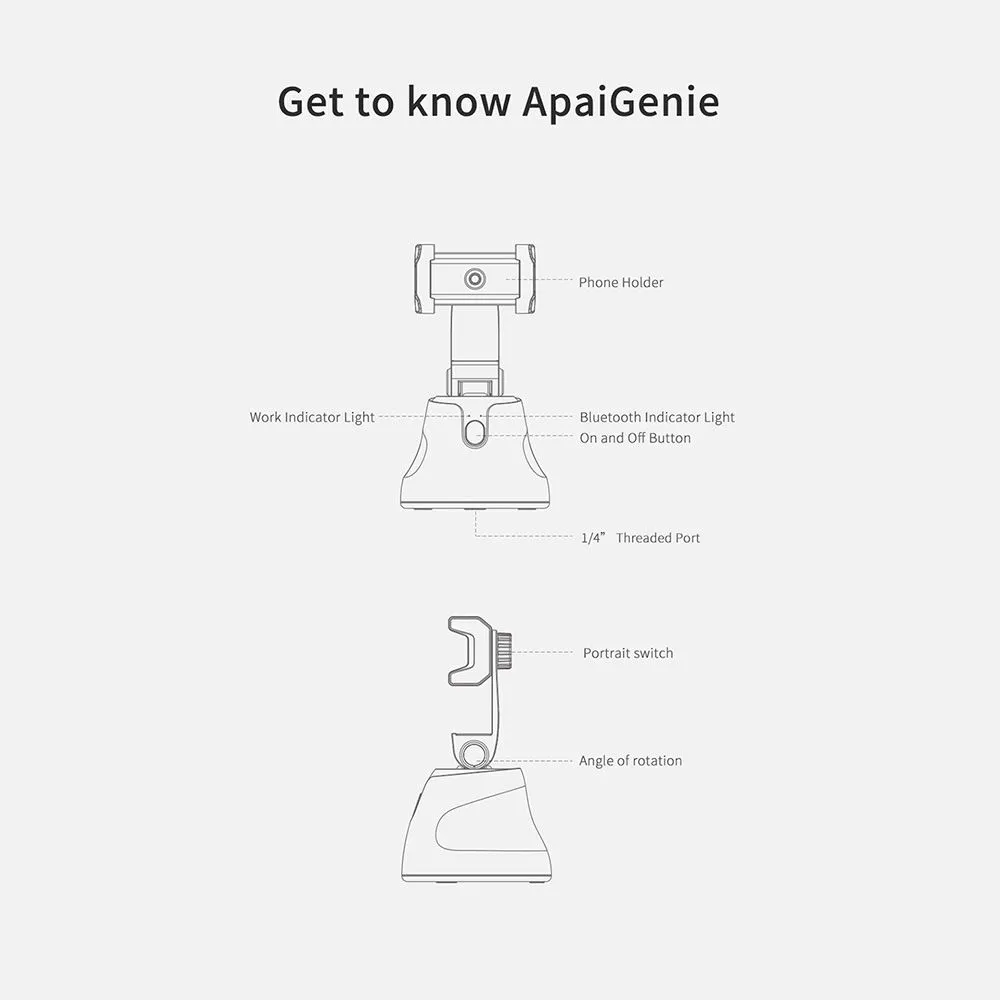 Get to know ApaiGenie

Phone Holder

Work Indicator Light

Bluetooth Indicator Light

On and Off Button

1/4” Threaded Port

Portrait switch

Angle of rotation